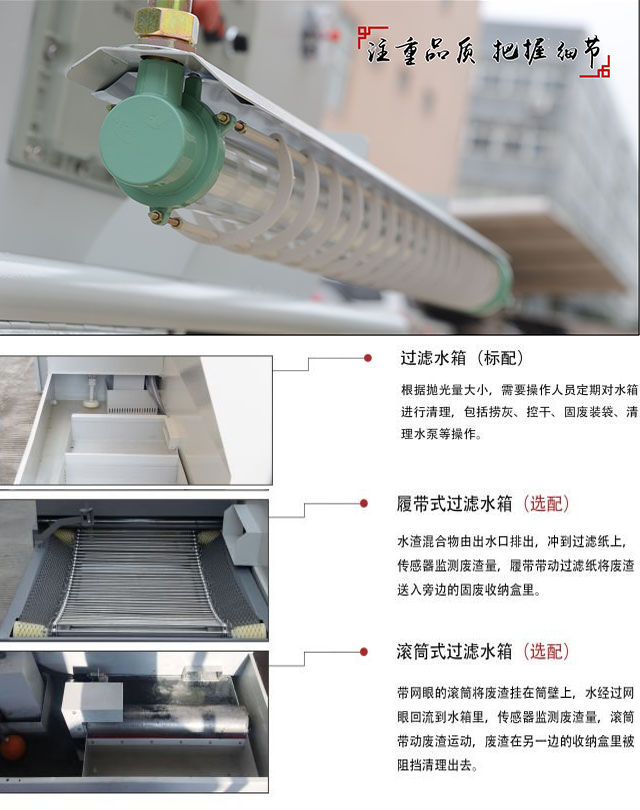 注重品质 把握细节

过滤水箱（标配）

根据抛光量大小，需要操作人员定期对水箱进行清理，包括捞灰、控干、固废装袋、清理水泵等操作。

履带式过滤水箱（选配）

水渣混合物由出水口排出，冲到过滤纸上，传感器监测废渣量，履带带动过滤纸将废渣送入旁边的固废收纳盒里。

滚筒式过滤水箱（选配）

带网眼的滚筒将废渣挂在筒壁上，水经过网眼回流到水箱里，传感器监测废渣量，滚筒带动废渣运动，废渣在另一边的收纳盒里被阻挡清理出去。